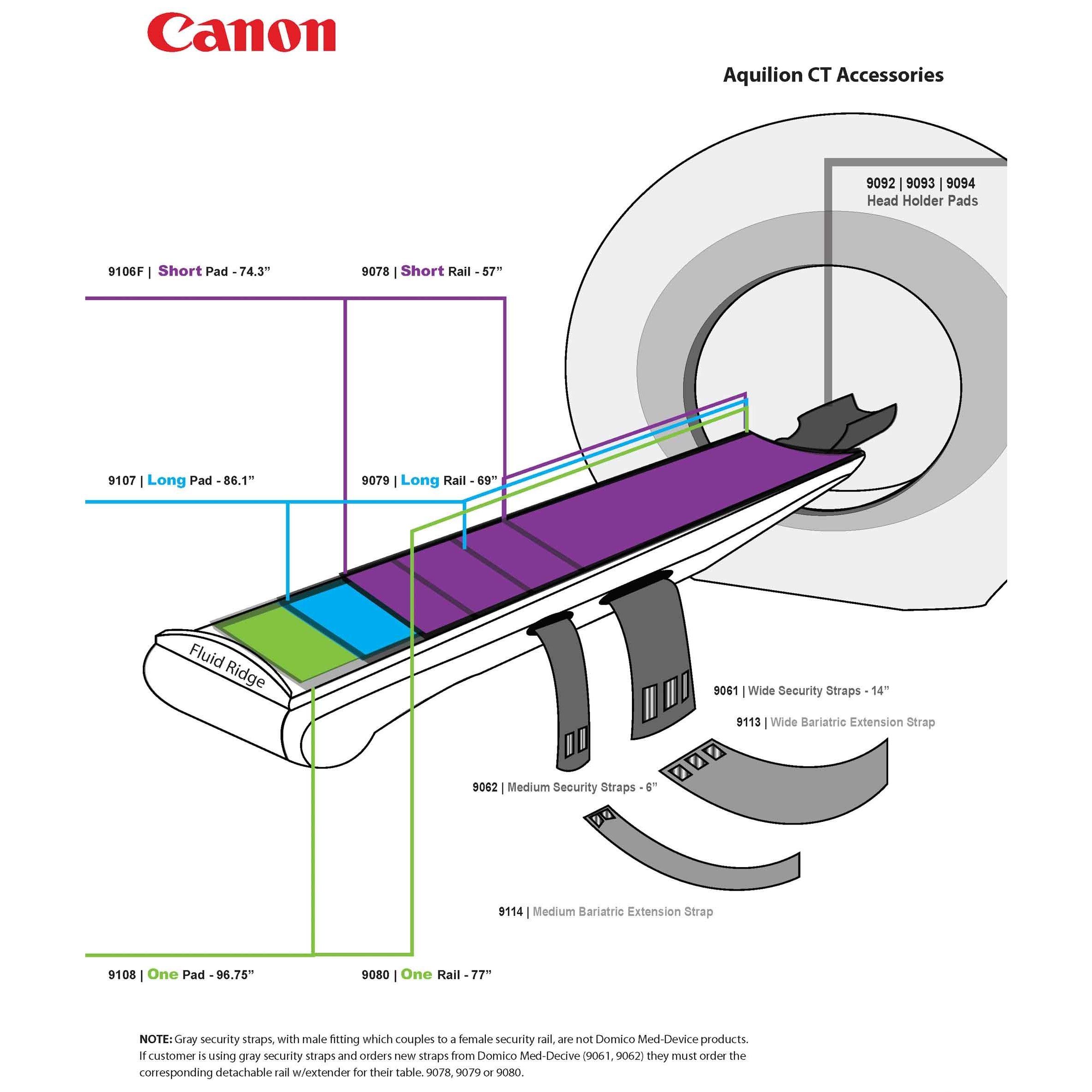 Canon

Aquilion CT Accessories

9092 | 9093 | 9094
Head Holder Pads

9106F | Short Pad - 74.3”

9078 | Short Rail - 57”

9107 | Long Pad - 86.1”

9079 | Long Rail - 69”

Fluid Ridge

9061 | Wide Security Straps - 14”

9113 | Wide Bariatric Extension Strap

9062 | Medium Security Straps - 6”

9114 | Medium Bariatric Extension Strap

9108 | One Pad - 96.75”

9080 | One Rail - 77”

NOTE: Gray security straps, with male fitting which couples to a female security rail, are not Domico Med-Device products. If customer is using gray security straps and orders new straps from Domico Med-Decive (9061, 9062) they must order the corresponding detachable rail w/extender for their table. 9078, 9079 or 9080.