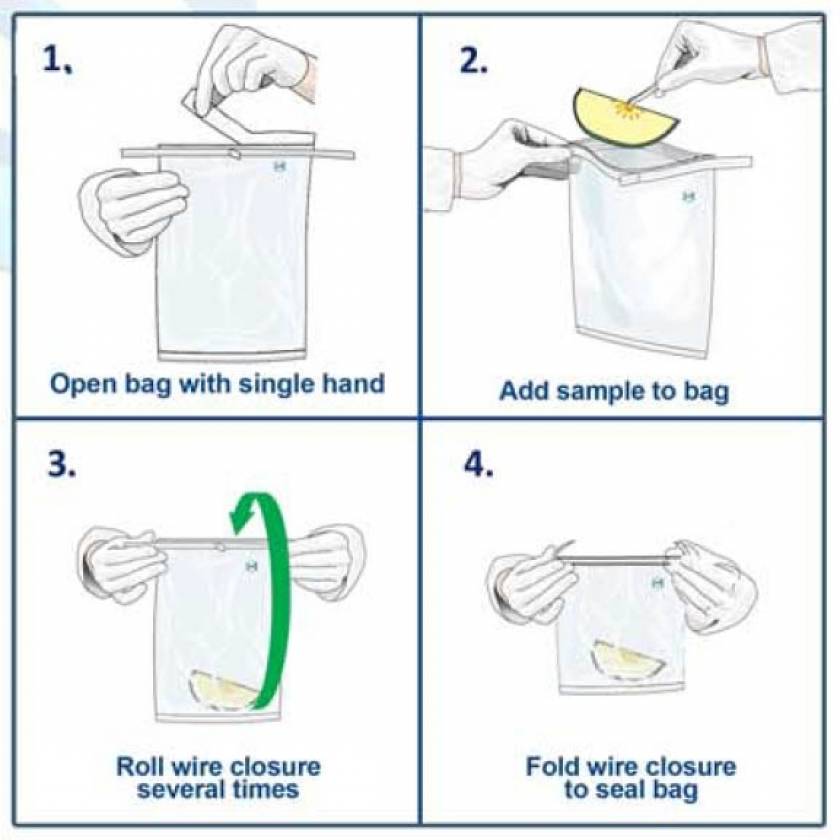 1,

Open bag with single hand

2.

Add sample to bag

3.

Roll wire closure several times

4.

Fold wire closure to seal bag