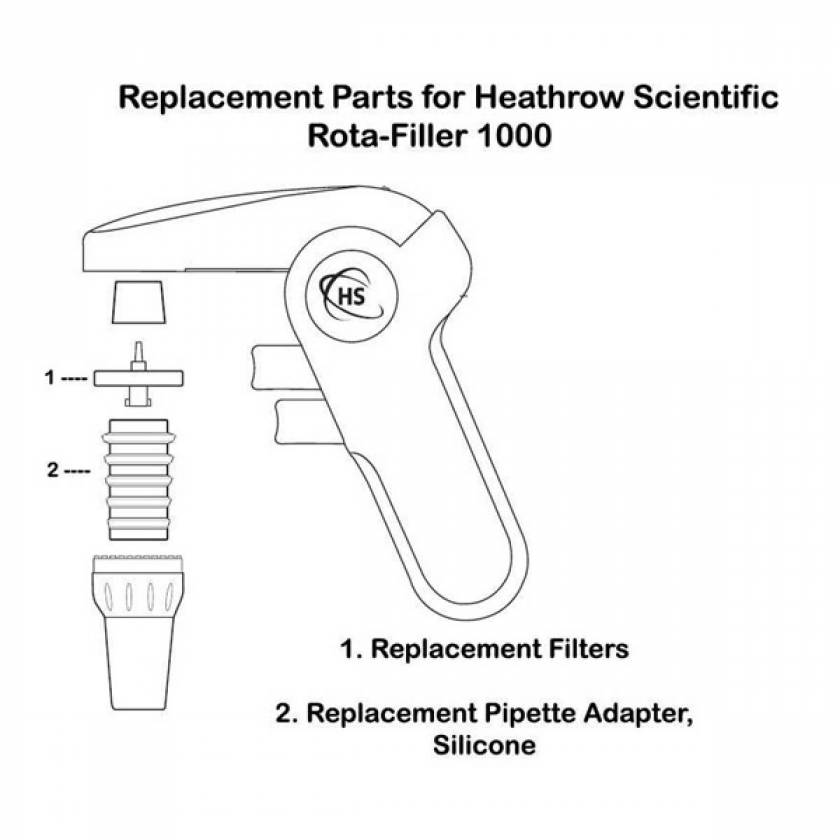 Replacement Parts for Heathrow Scientific
Rota-Filler 1000

HS

1 ----

2 ----

1. Replacement Filters

2. Replacement Pipette Adapter, Silicone