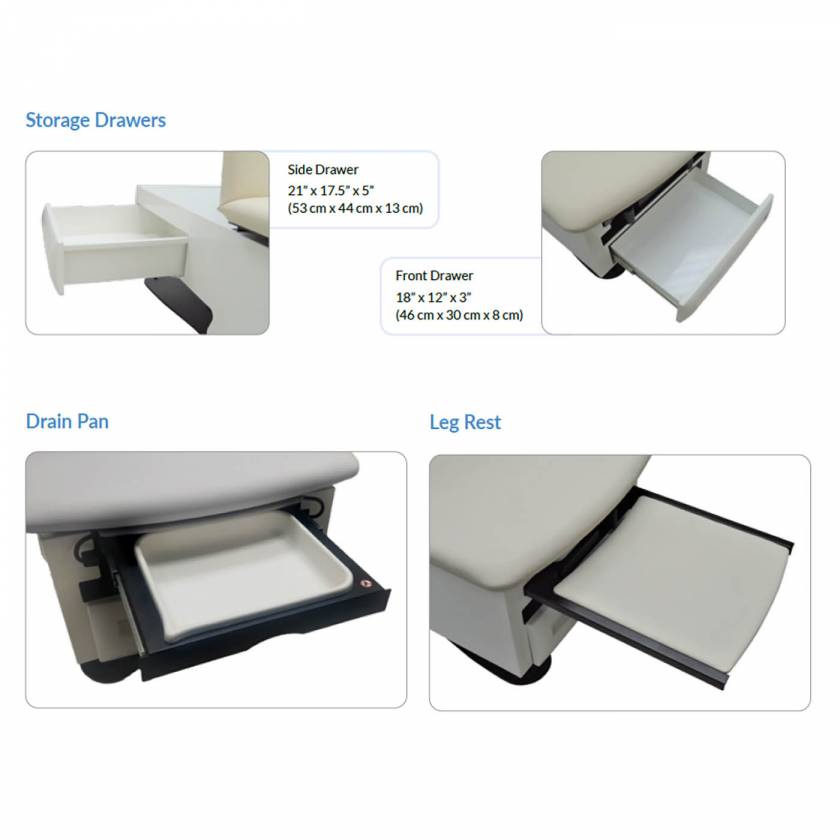 Storage Drawers

Side Drawer
21" x 17.5" x 5"
(53 cm x 44 cm x 13 cm)

Front Drawer
18" x 12" x 3"
(46 cm x 30 cm x 8 cm)

Drain Pan

Leg Rest