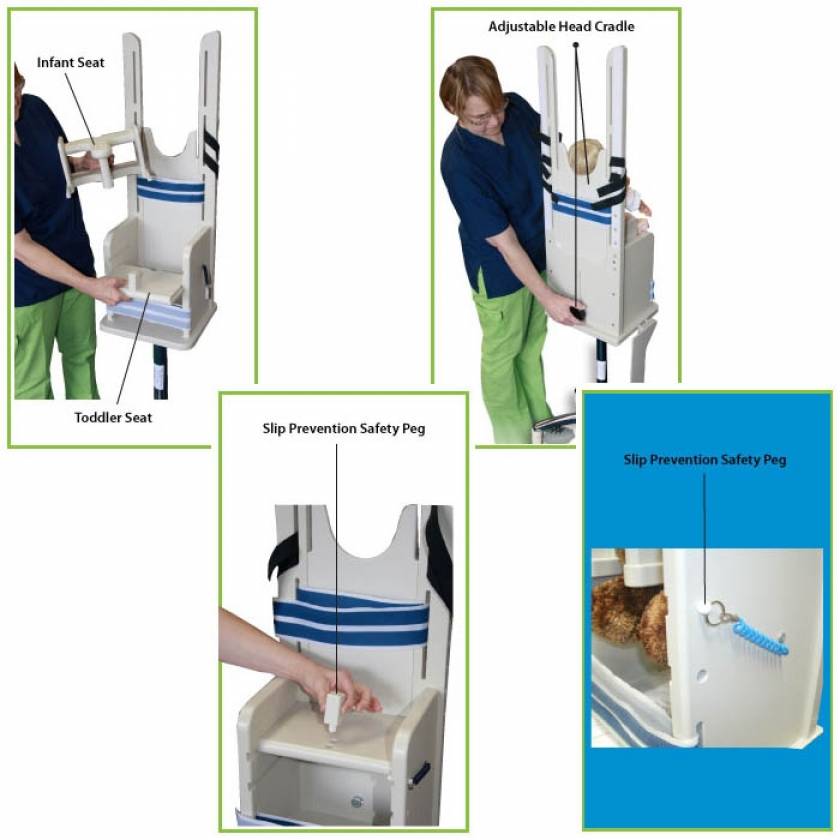 Infant Seat

Toddler Seat

Adjustable Head Cradle

Slip Prevention Safety Peg

Slip Prevention Safety Peg