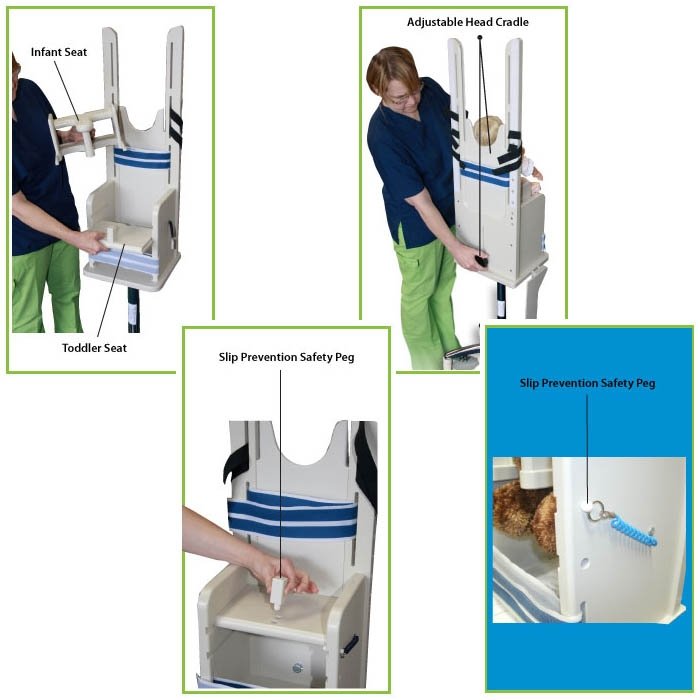 Infant Seat

Toddler Seat

Adjustable Head Cradle

Slip Prevention Safety Peg

Slip Prevention Safety Peg