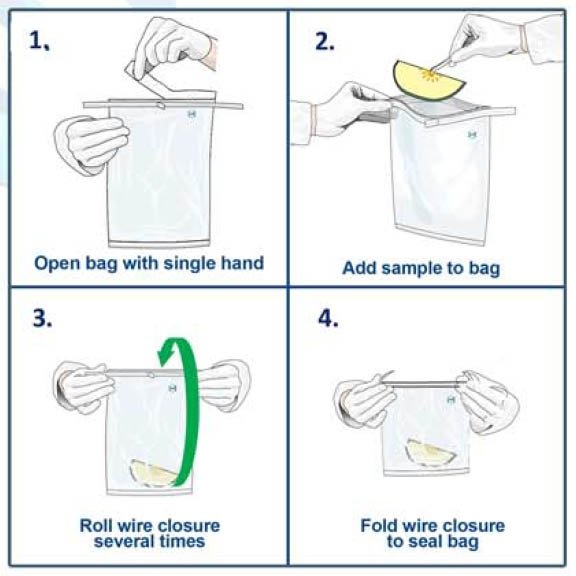 1,

Open bag with single hand

2.

Add sample to bag

3.

Roll wire closure several times

4.

Fold wire closure to seal bag