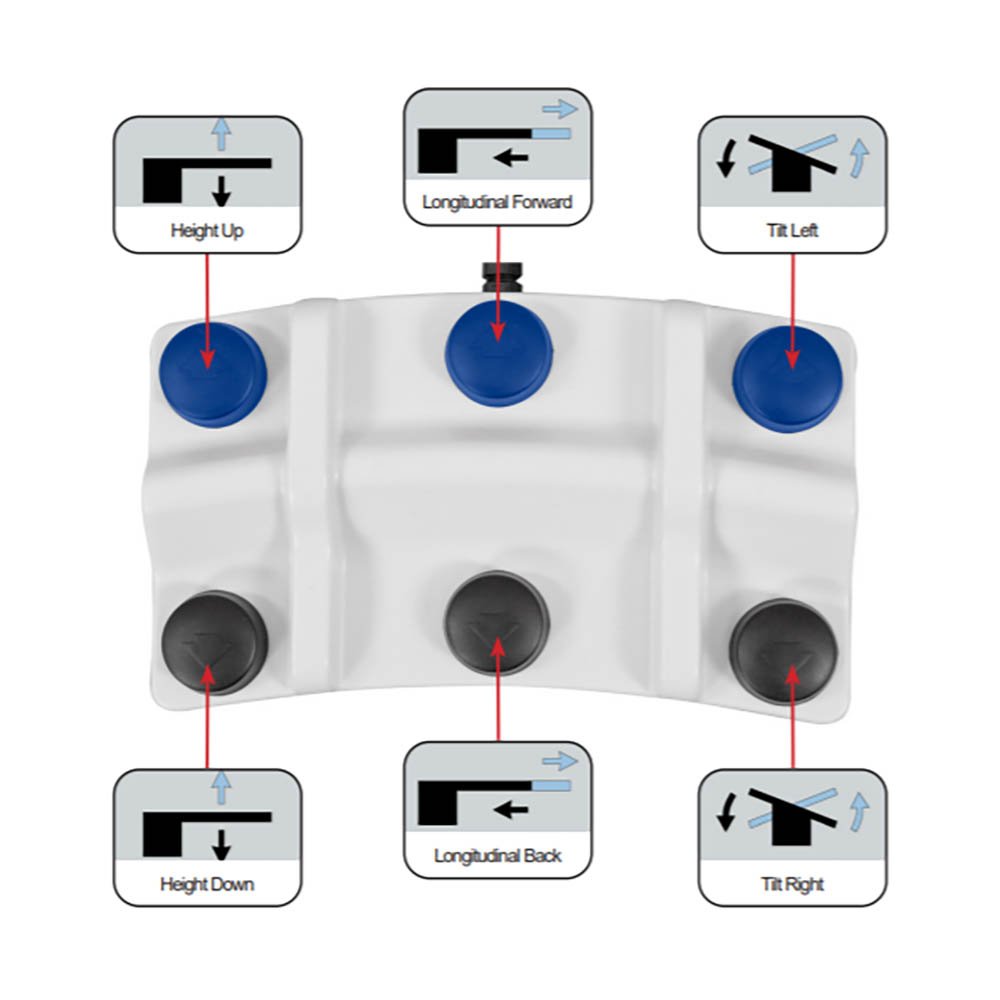 Height Up

Longitudinal Forward

Tilt Left

Height Down

Longitudinal Back

Tilt Right