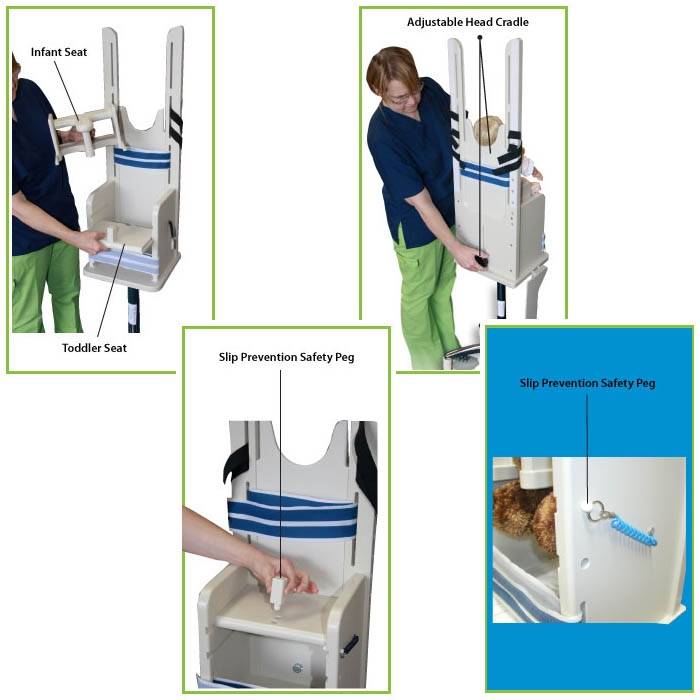 Infant Seat

Toddler Seat

Adjustable Head Cradle

Slip Prevention Safety Peg

Slip Prevention Safety Peg