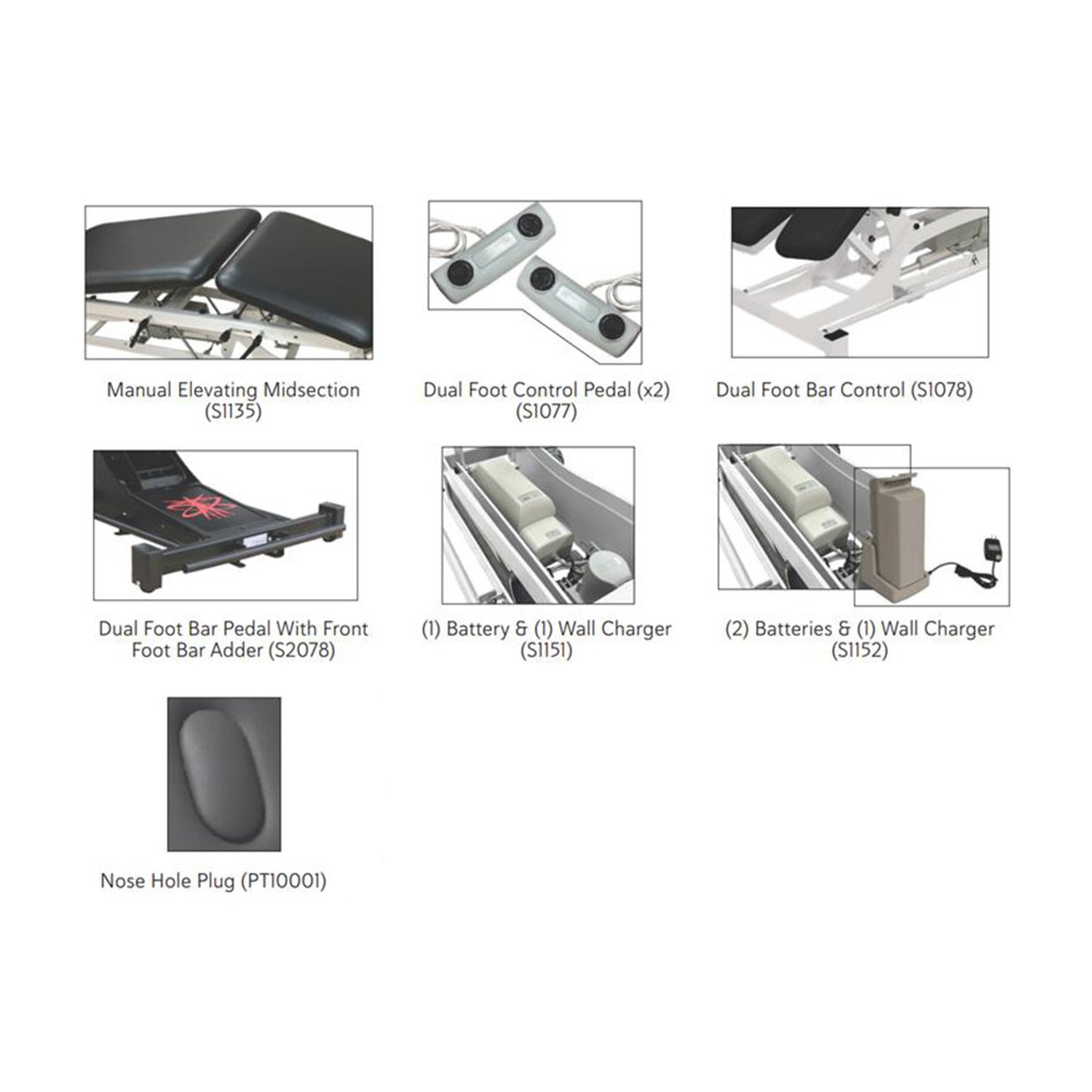 Manual Elevating Midsection (S1135)

Dual Foot Control Pedal (x2) (S1077)

Dual Foot Bar Control (S1078)

Dual Foot Bar Pedal With Front Foot Bar Adder (S2078)

(1) Battery & (1) Wall Charger (S1151)

(2) Batteries & (1) Wall Charger (S1152)

Nose Hole Plug (PT10001)