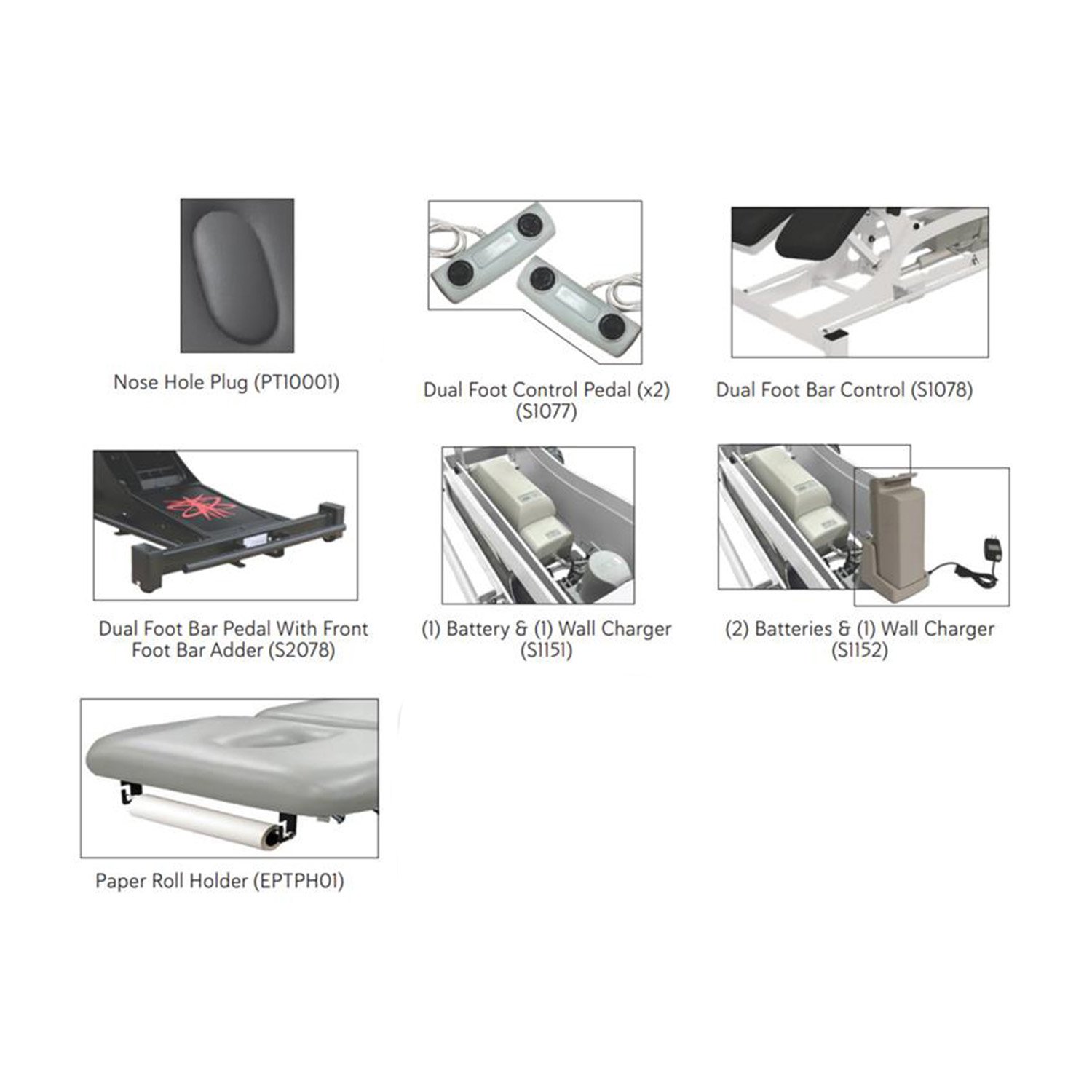 Nose Hole Plug (PT10001)

Dual Foot Control Pedal (x2) (S1077)

Dual Foot Bar Control (S1078)

Dual Foot Bar Pedal With Front Foot Bar Adder (S2078)

(1) Battery & (1) Wall Charger (S1151)

(2) Batteries & (1) Wall Charger (S1152)

Paper Roll Holder (EPTPH01)